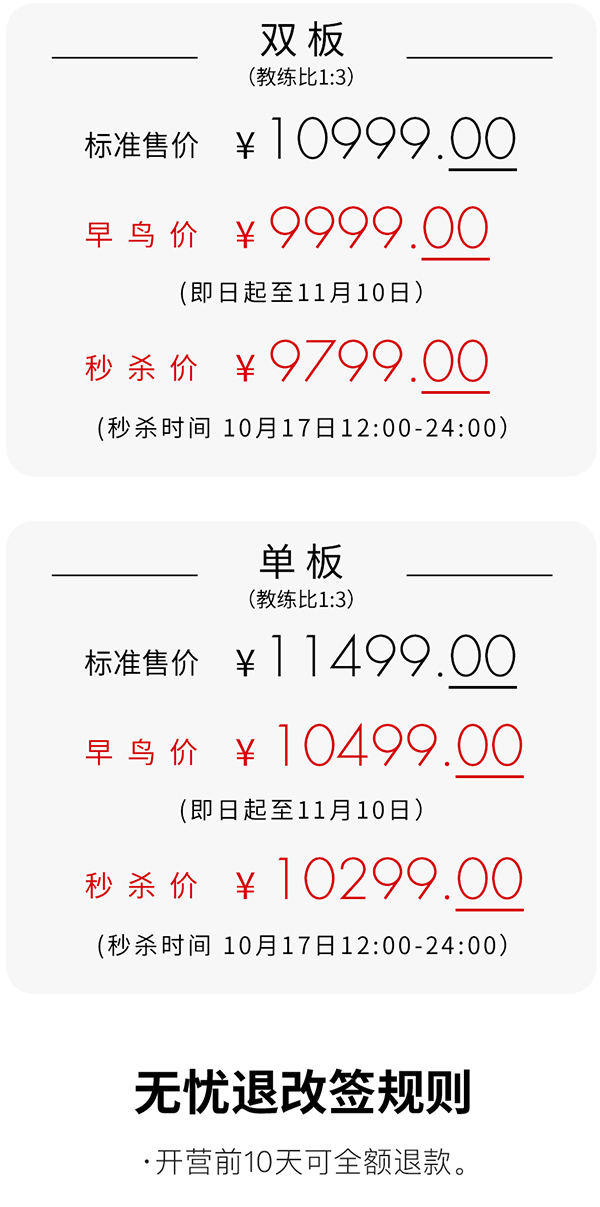 双板
(教练比1:3)

标准售价 ¥10999.00

早鸟价 ¥9999.00

(即日起至11月10日)

秒杀价 ¥9799.00

(秒杀时间 10月17日12:00-24:00)

单板
(教练比1:3)

标准售价 ¥11499.00

早鸟价 ¥10499.00

(即日起至11月10日)

秒杀价 ¥10299.00

(秒杀时间 10月17日12:00-24:00)

无忧退改签规则

·开营前10天可全额退款。