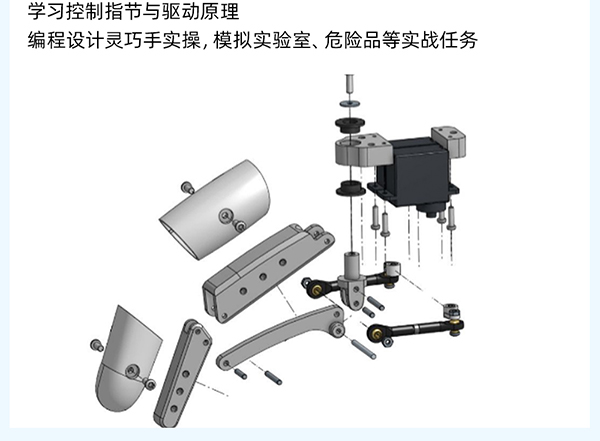 学习控制指节与驱动原理

编程设计灵巧手实操，模拟实验室、危险品等实战任务