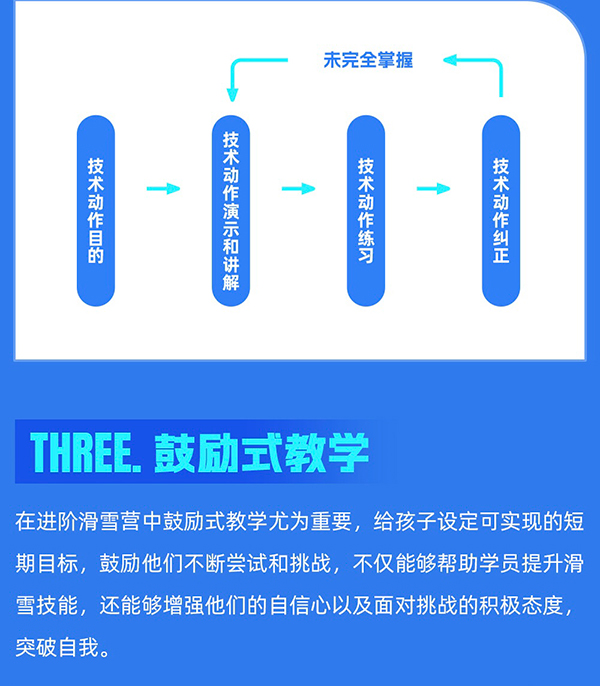 未完全掌握

技术动作目的

技术动作演示和讲解

技术动作练习

技术动作纠正

THREE. 鼓励式教学

在进阶滑雪营中鼓励式教学尤为重要，给孩子设定可实现的短期目标，鼓励他们不断尝试和挑战，不仅能够帮助学员提升滑雪技能，还能够增强他们的自信心以及面对挑战的积极态度，突破自我。