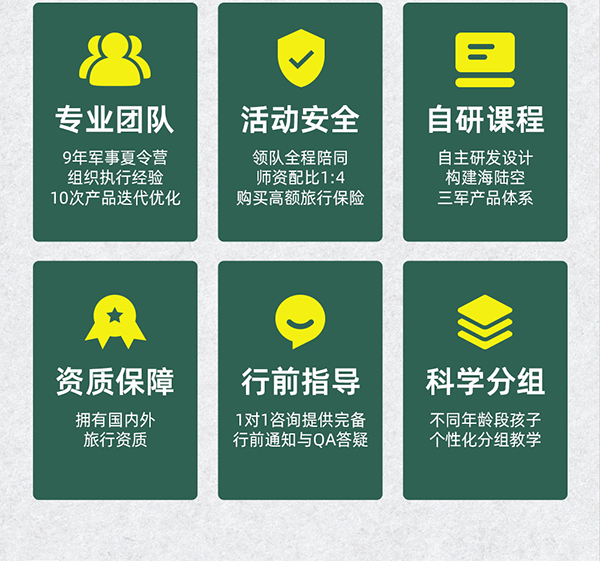 专业团队

9年军事夏令营
组织执行经验
10次产品迭代优化

活动安全

领队全程陪同
师资配比1:4
购买高额旅行保险

自研课程

自主研发设计
构建海陆空
三军产品体系

资质保障

拥有国内外
旅行资质

行前指导

1对1咨询提供完备
行前通知与QA答疑

科学分组

不同年龄段孩子
个性化分组教学